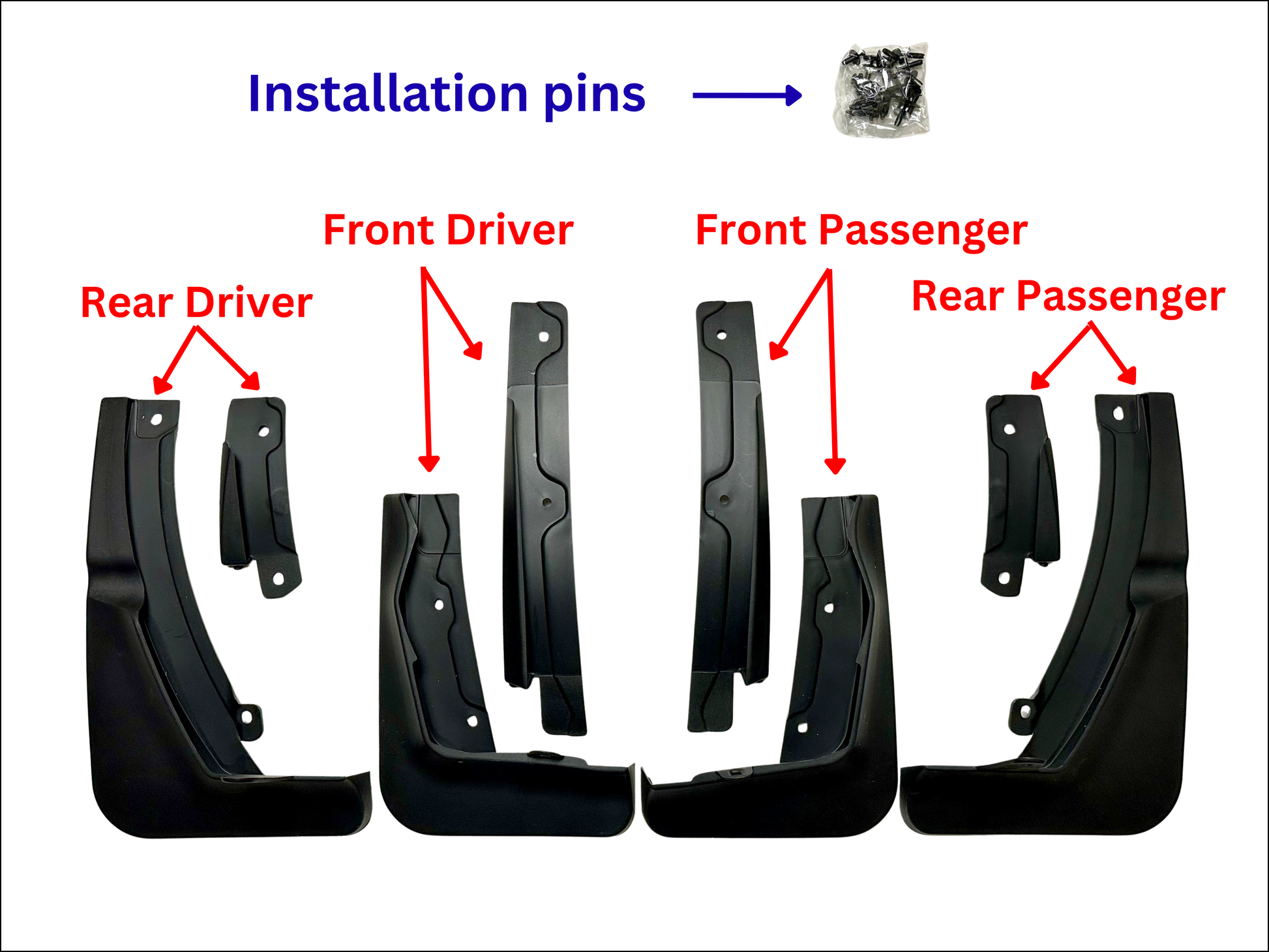 Installation pins

Front Driver

Front Passenger

Rear Driver

Rear Passenger