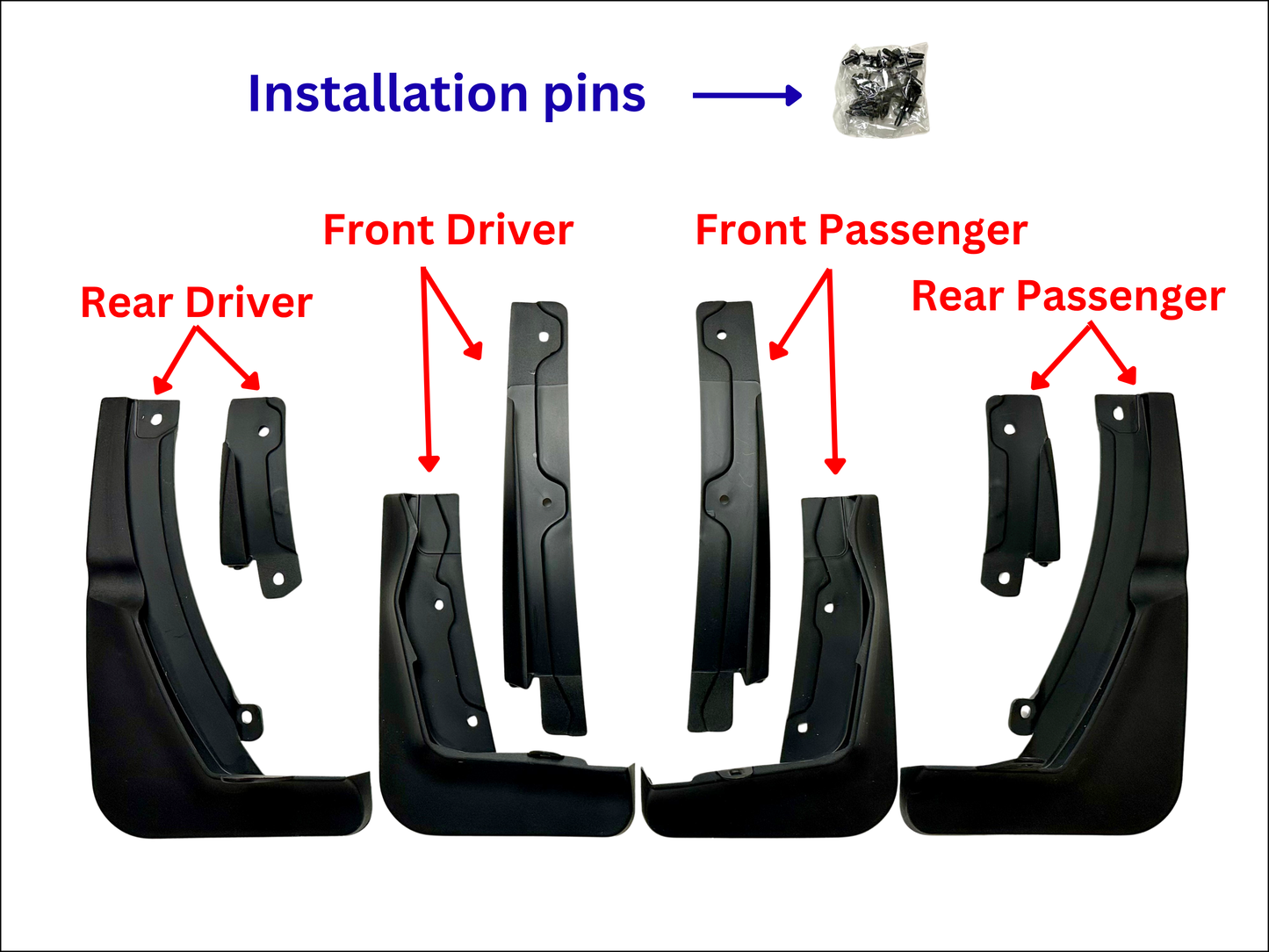 Installation pins

Front Driver

Front Passenger

Rear Driver

Rear Passenger